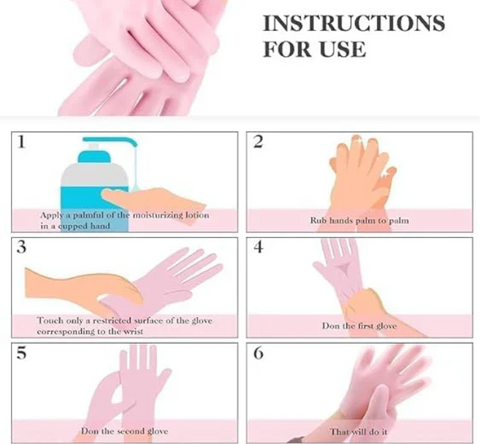 INSTRUCTIONS FOR USE

1
Apply a palmful of the moisturizing lotion in a cupped hand

2
Rub hands palm to palm

3
Touch only a restricted surface of the glove corresponding to the wrist

4
Don the first glove

5
Don the second glove

6
That will do it