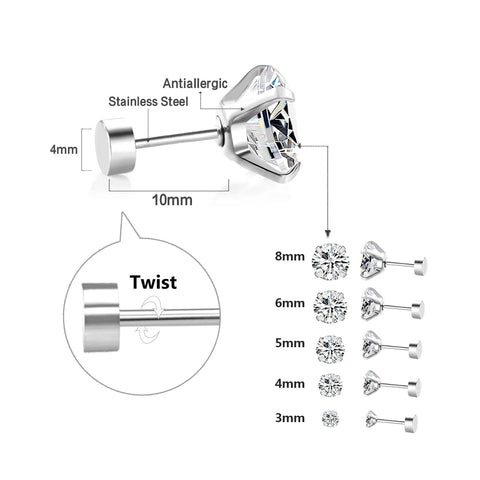 Antiallergic
Stainless Steel
4mm
10mm
Twist
8mm
6mm
5mm
4mm
3mm